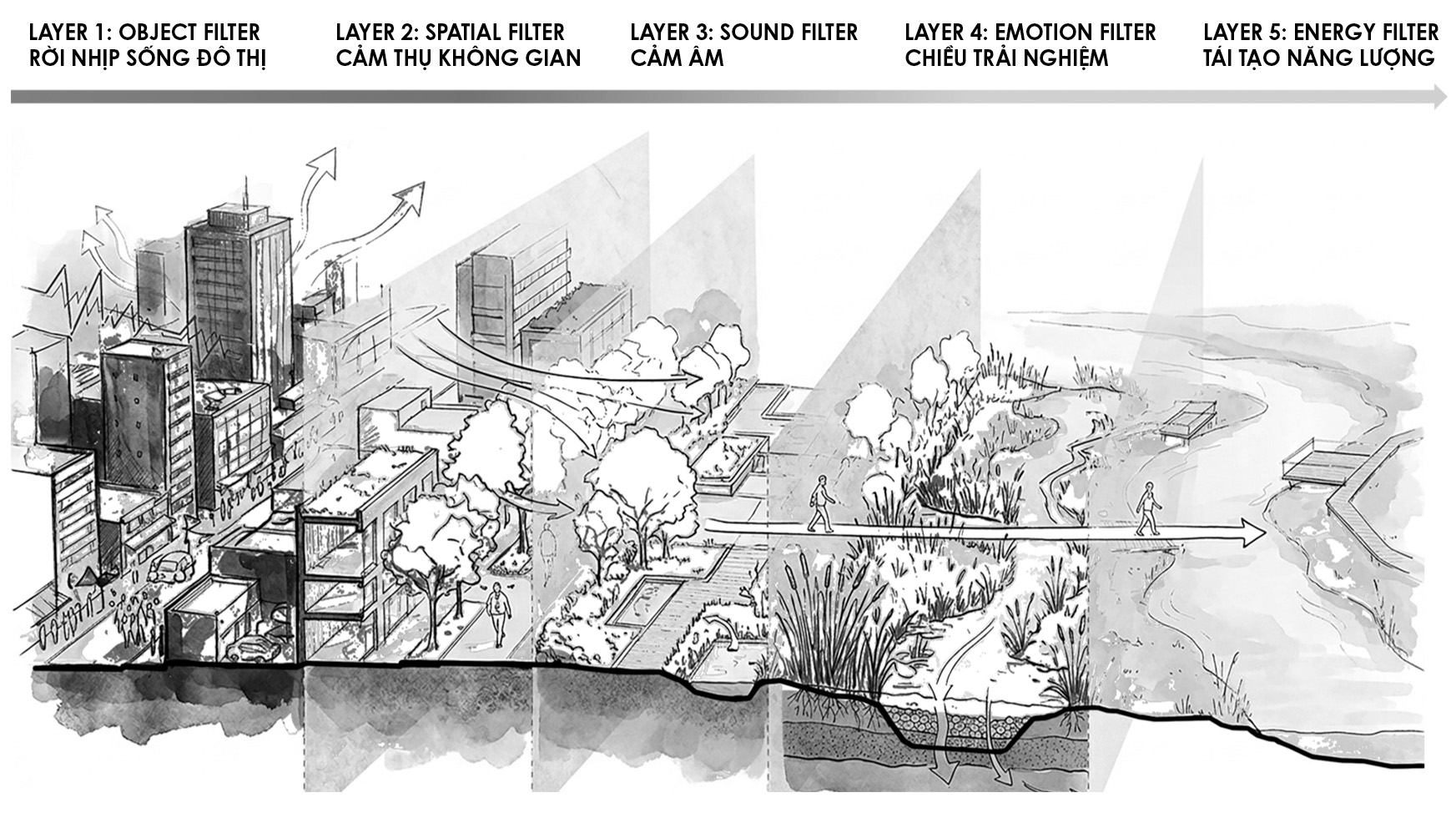 LAYER 1: OBJECT FILTER
RỜI NHỊP SỐNG ĐÔ THỊ

LAYER 2: SPATIAL FILTER
CẢM THỤ KHÔNG GIAN

LAYER 3: SOUND FILTER
CẢM ÂM

LAYER 4: EMOTION FILTER
CHIỀU TRẢI NGHIỆM

LAYER 5: ENERGY FILTER
TÁI TẠO NĂNG LƯỢNG